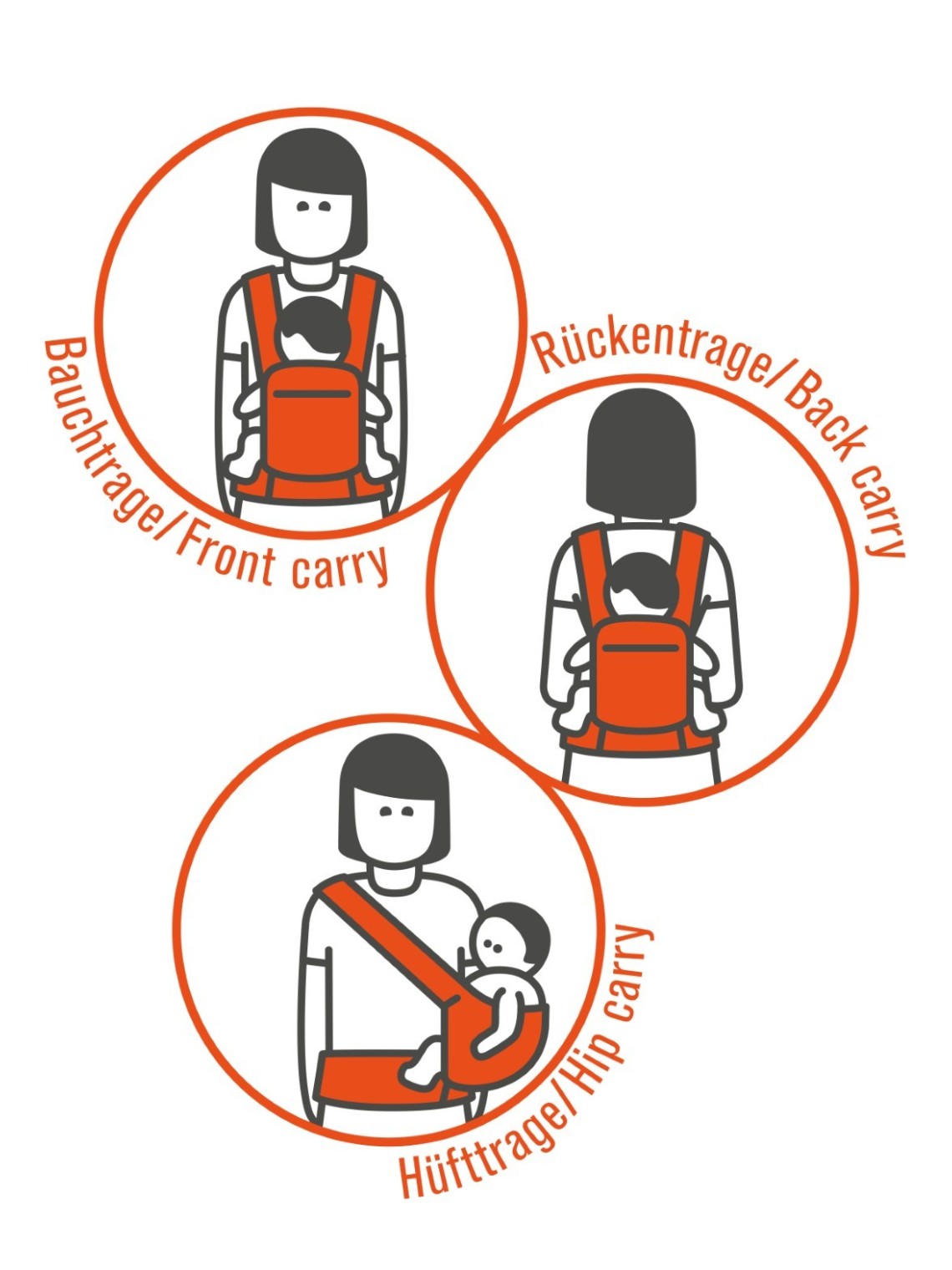 Bauchtrage/Front carry

Rückentrage/Back carry

Hüfttrage/Hip carry